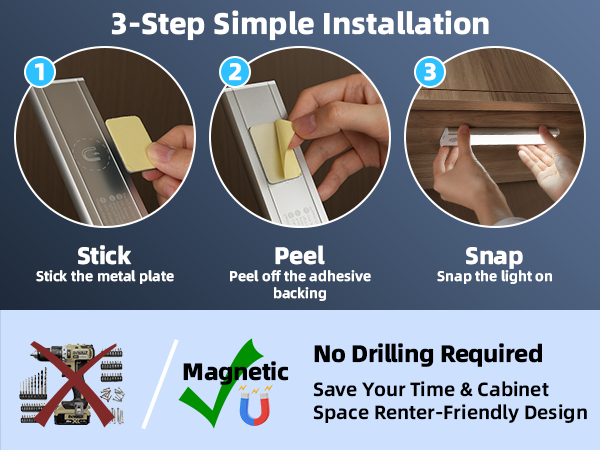 3-Step Simple Installation

1

2

3

Stick
Stick the metal plate

Peel
Peel off the adhesive backing

Snap
Snap the light on

Magnetic

No Drilling Required

Save Your Time & Cabinet Space Renter-Friendly Design