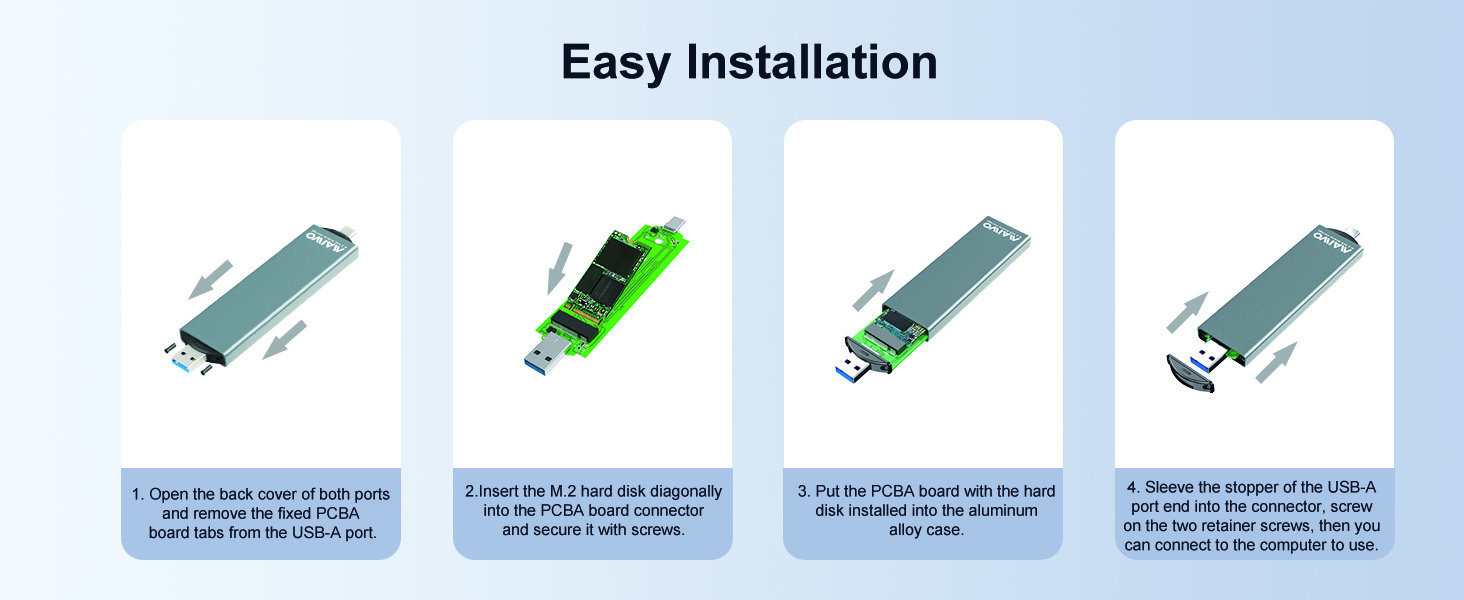 Easy Installation

MAIWO

1. Open the back cover of both ports and remove the fixed PCBA board tabs from the USB-A port.

2.Insert the M.2 hard disk diagonally into the PCBA board connector and secure it with screws.

MAIWO

3. Put the PCBA board with the hard disk installed into the aluminum alloy case.

MAIWO

4. Sleeve the stopper of the USB-A port end into the connector, screw on the two retainer screws, then you can connect to the computer to use.