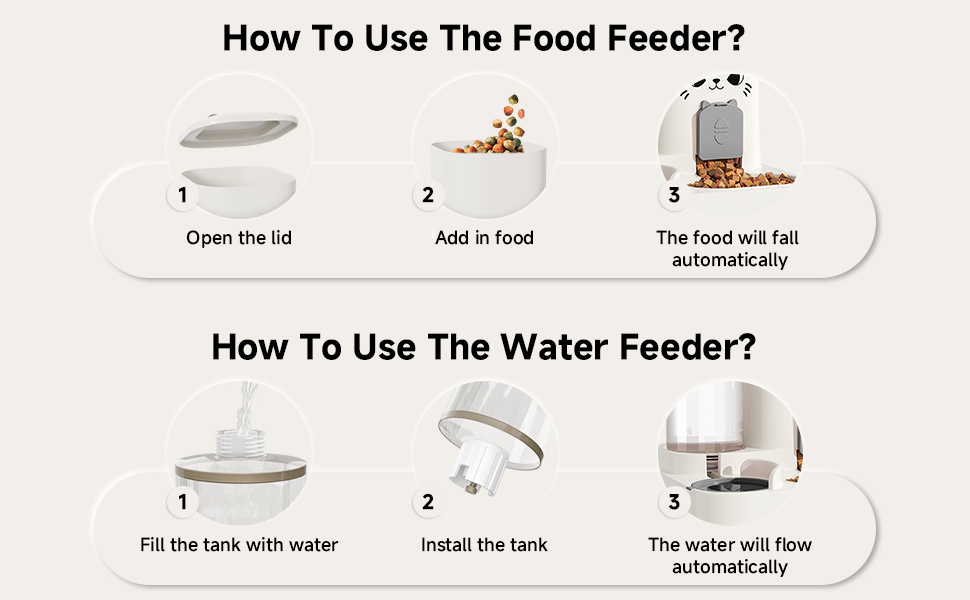 How To Use The Food Feeder?

1
Open the lid

2
Add in food

3
The food will fall automatically

How To Use The Water Feeder?

1
Fill the tank with water

2
Install the tank

3
The water will flow automatically