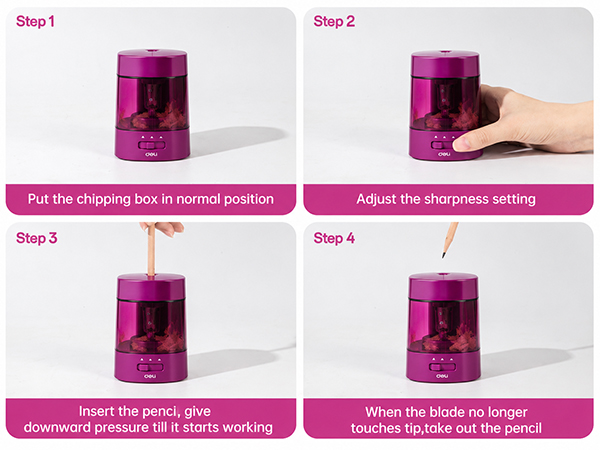 Step 1

deli

Put the chipping box in normal position

Step 2

deli

Adjust the sharpness setting

Step 3

deli

Insert the penci, give downward pressure till it starts working

Step 4

deli

When the blade no longer touches tip,take out the pencil