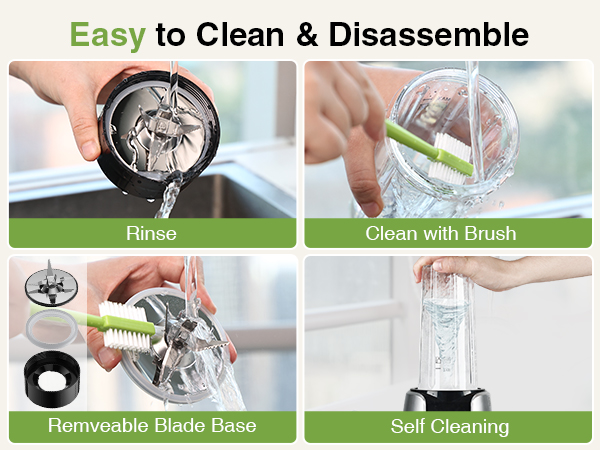 Easy to Clean & Disassemble

Rinse

Clean with Brush

Remveable Blade Base

Self Cleaning