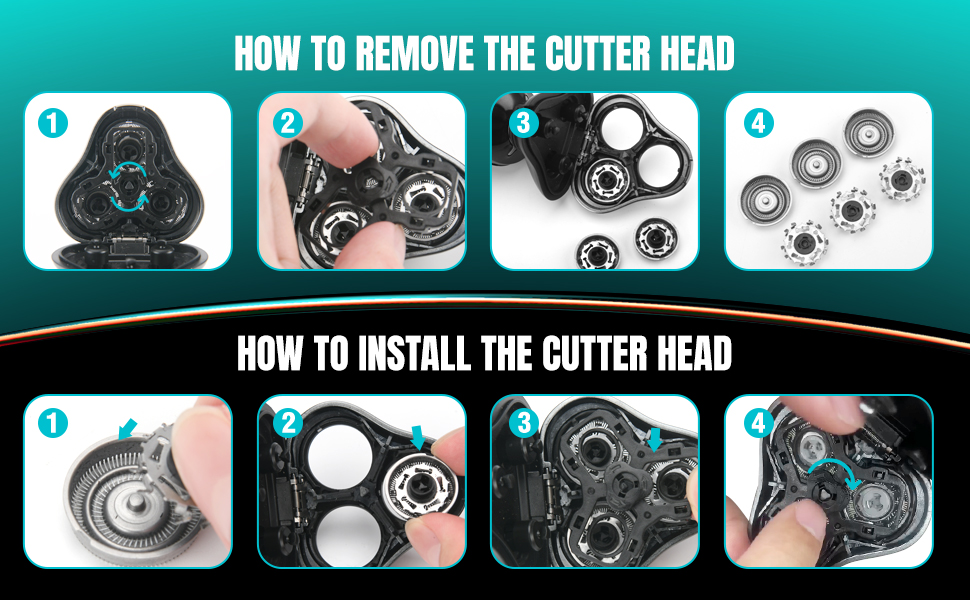 HOW TO REMOVE THE CUTTER HEAD

1

2

3

4

HOW TO INSTALL THE CUTTER HEAD

1

2

3

4