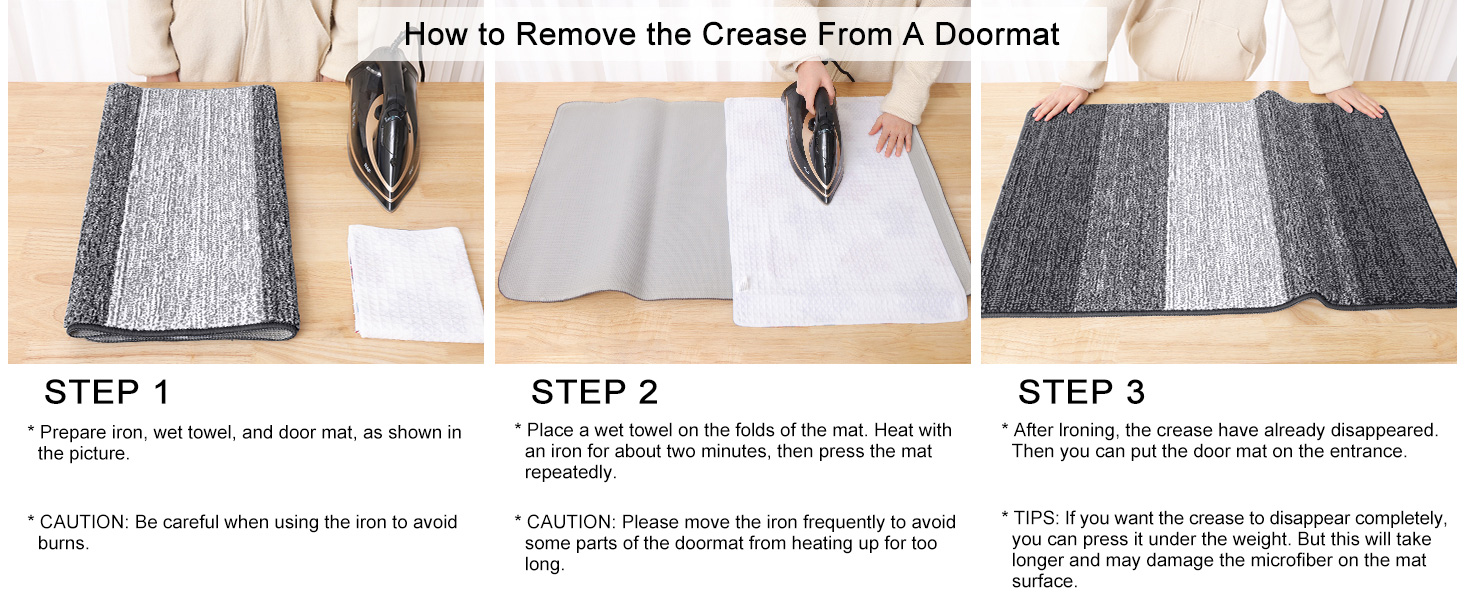 How to Remove the Crease From A Doormat

STEP 1

* Prepare iron, wet towel, and door mat, as shown in the picture.

* CAUTION: Be careful when using the iron to avoid burns.

STEP 2

* Place a wet towel on the folds of the mat. Heat with an iron for about two minutes, then press the mat repeatedly.

* CAUTION: Please move the iron frequently to avoid some parts of the doormat from heating up for too long.

STEP 3

* After Ironing, the crease have already disappeared. Then you can put the door mat on the entrance.

* TIPS: If you want the crease to disappear completely, you can press it under the weight. But this will take longer and may damage the microfiber on the mat surface.