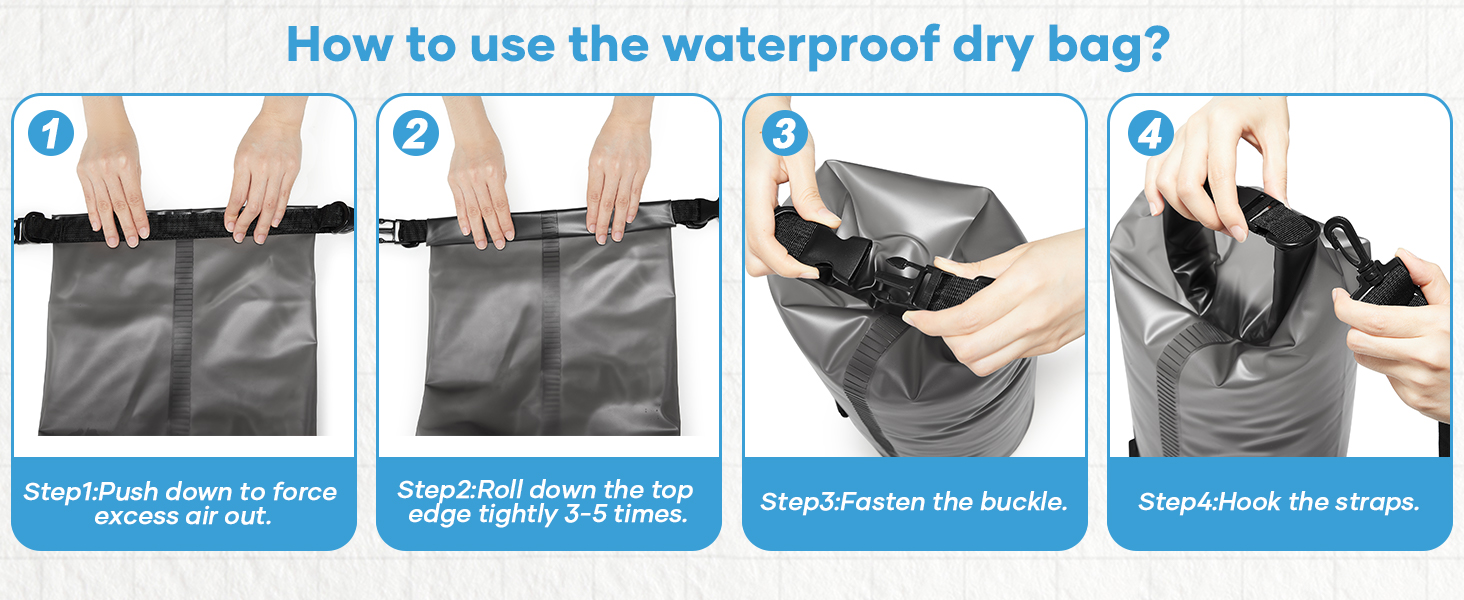 How to use the waterproof dry bag?

1

Step1:Push down to force excess air out.

2

Step2:Roll down the top edge tightly 3-5 times.

3

Step3:Fasten the buckle.

4

Step4:Hook the straps.