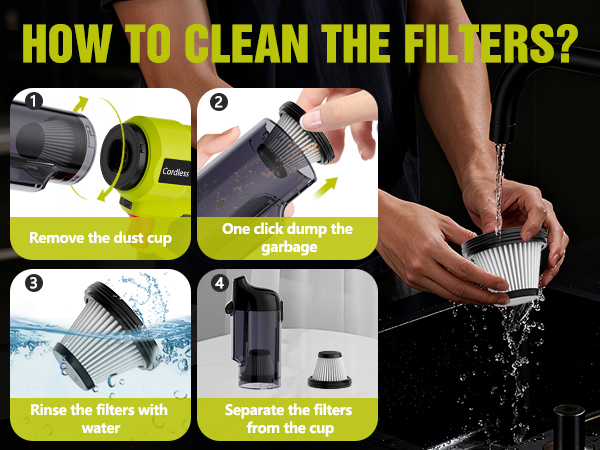 HOW TO CLEAN THE FILTERS?

1
Cordless
Remove the dust cup

2
One click dump the garbage

3
Rinse the filters with water

4
Separate the filters from the cup