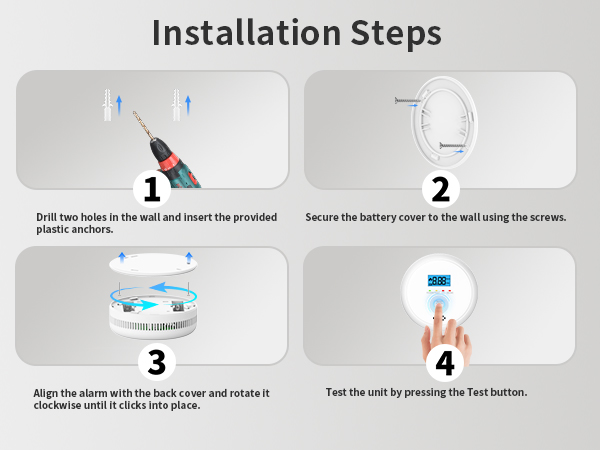 Installation Steps

1

Drill two holes in the wall and insert the provided plastic anchors.

2

Secure the battery cover to the wall using the screws.

3

Align the alarm with the back cover and rotate it clockwise until it clicks into place.

888

4

Test the unit by pressing the Test button.