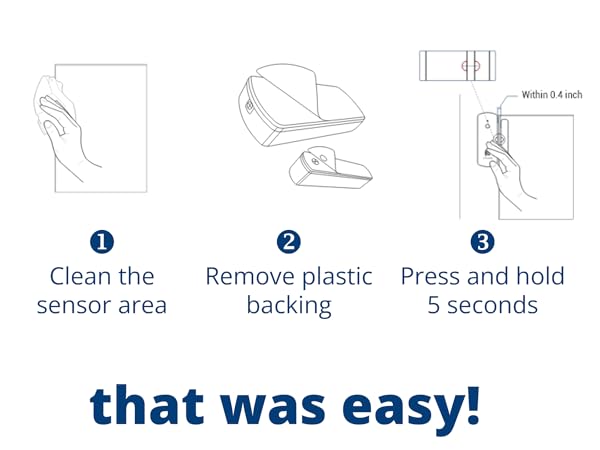 Within 0.4 inch

1
Clean the sensor area

2
Remove plastic backing

3
Press and hold 5 seconds

that was easy!