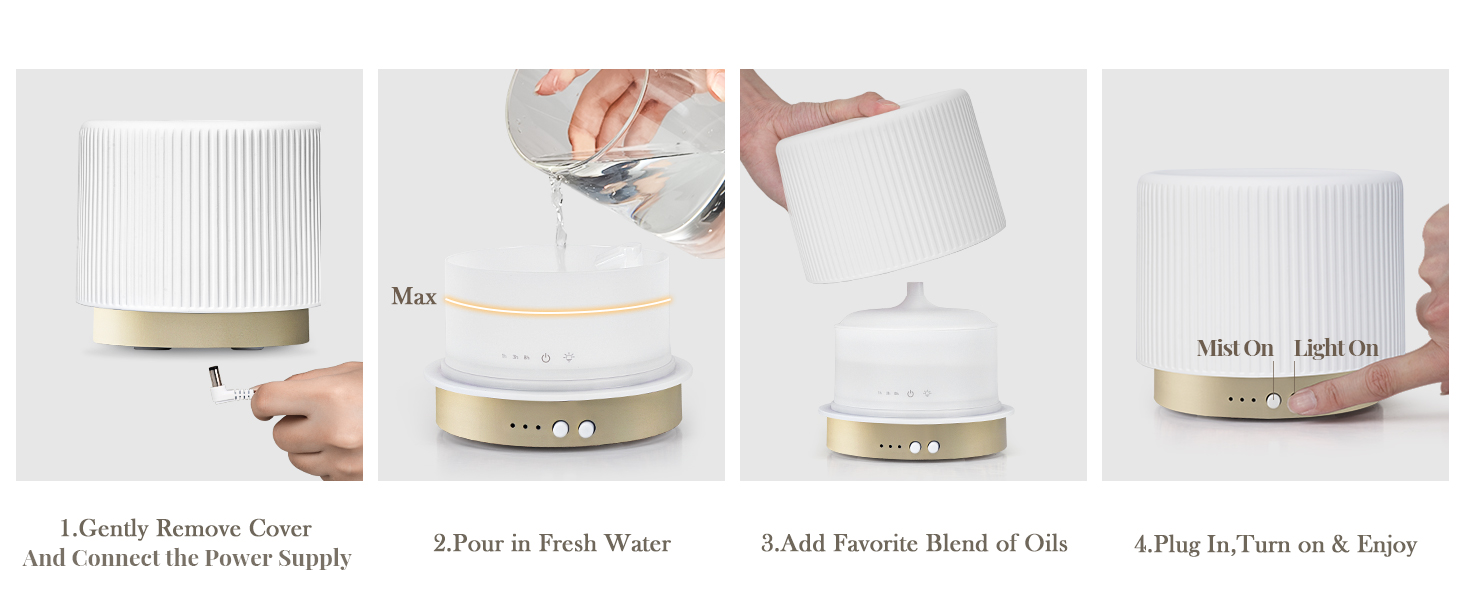 Max

Mist On Light On

1.Gently Remove Cover And Connect the Power Supply

2.Pour in Fresh Water

3.Add Favorite Blend of Oils

4.Plug In,Turn on & Enjoy