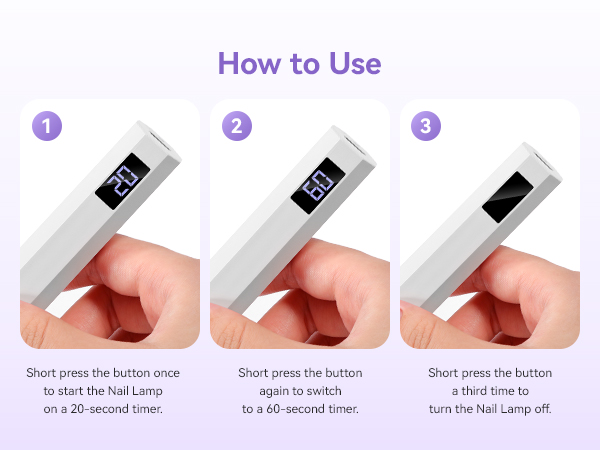 How to Use

1

20

Short press the button once to start the Nail Lamp on a 20-second timer.

2

60

Short press the button again to switch to a 60-second timer.

3

Short press the button a third time to turn the Nail Lamp off.