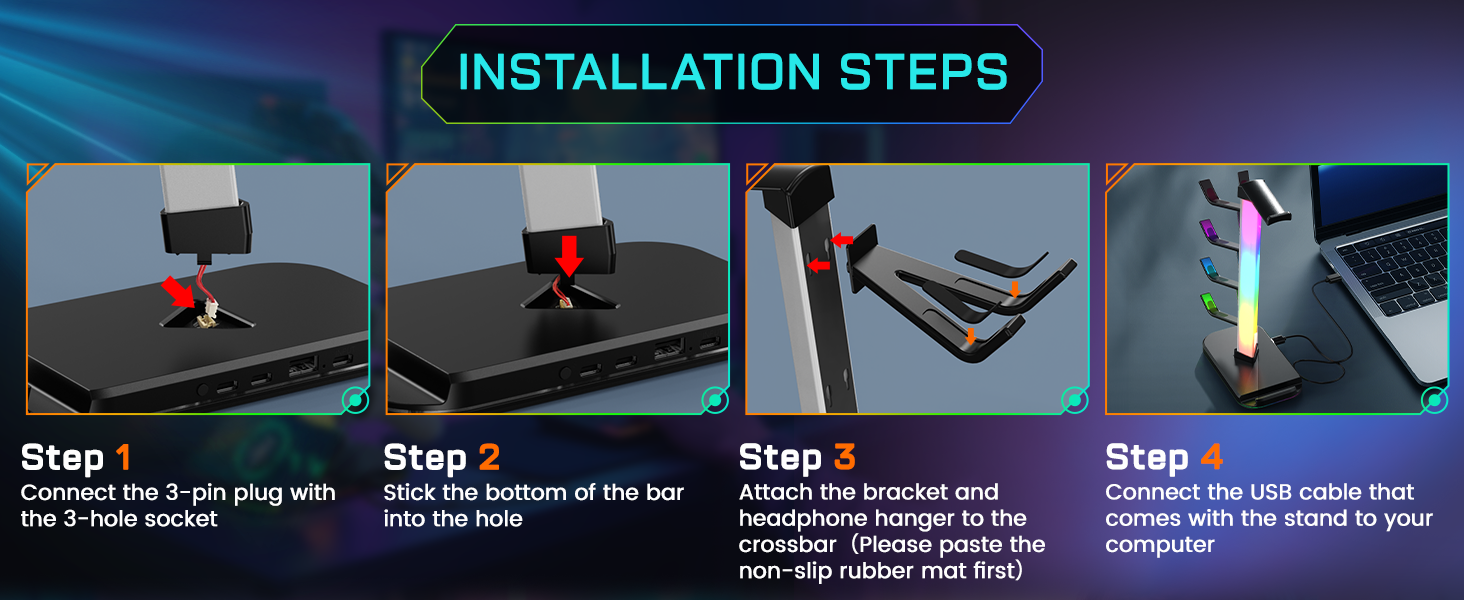 INSTALLATION STEPS

Step 1
Connect the 3-pin plug with the 3-hole socket

Step 2
Stick the bottom of the bar into the hole

Step 3
Attach the bracket and headphone hanger to the crossbar (Please paste the non-slip rubber mat first)

Step 4
Connect the USB cable that comes with the stand to your computer