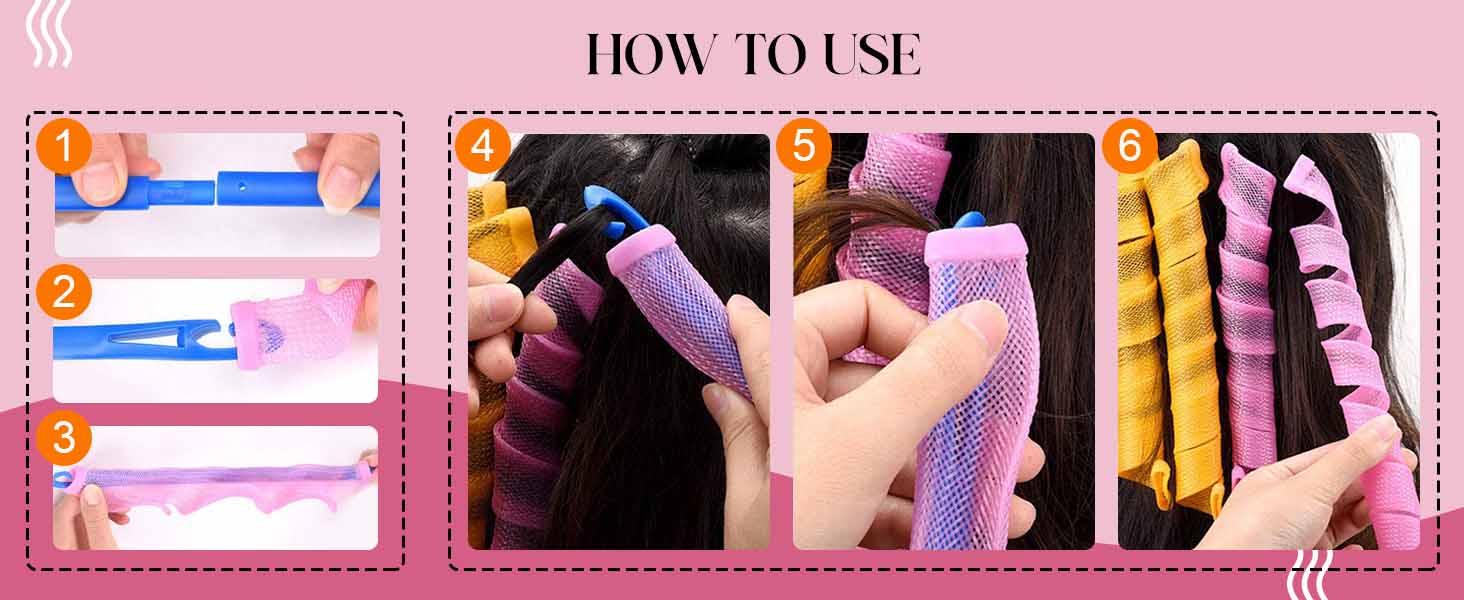 HOW TO USE

1

2

3

4

5

6