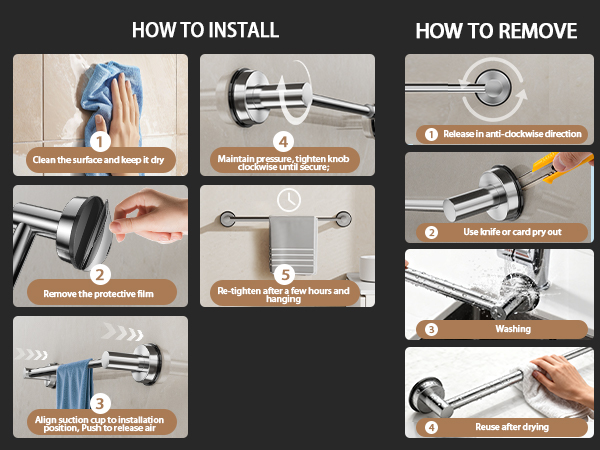 HOW TO INSTALL

1
Clean the surface and keep it dry

2
Remove the protective film

3
Align suction cup to installation position, Push to release air

4
Maintain pressure, tighten knob clockwise until secure;

5
Re-tighten after a few hours and hanging

HOW TO REMOVE

1 Release in anti-clockwise direction

2 Use knife or card pry out

3 Washing

4 Reuse after drying