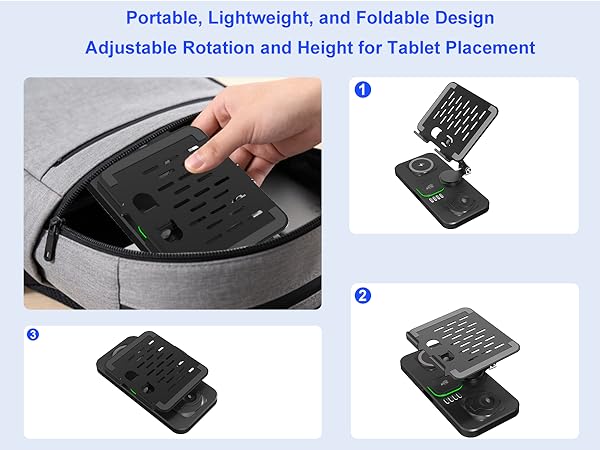 Portable, Lightweight, and Foldable Design
Adjustable Rotation and Height for Tablet Placement

1

2

3