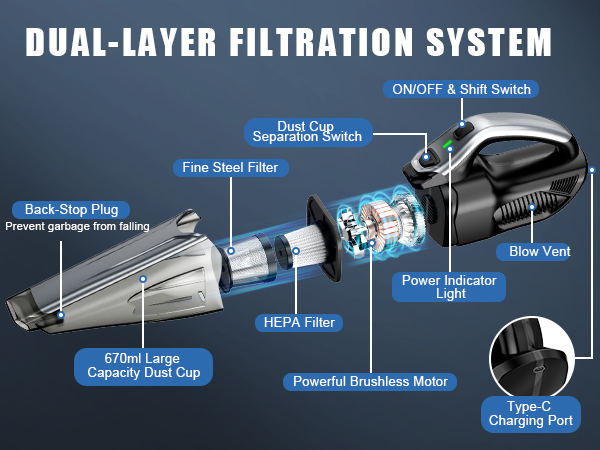 DUAL-LAYER FILTRATION SYSTEM

ON/OFF & Shift Switch

Dust Cup Separation Switch

Fine Steel Filter

Back-Stop Plug
Prevent garbage from falling

Blow Vent

Power Indicator Light

HEPA Filter

670ml Large Capacity Dust Cup

Powerful Brushless Motor

Type-C Charging Port