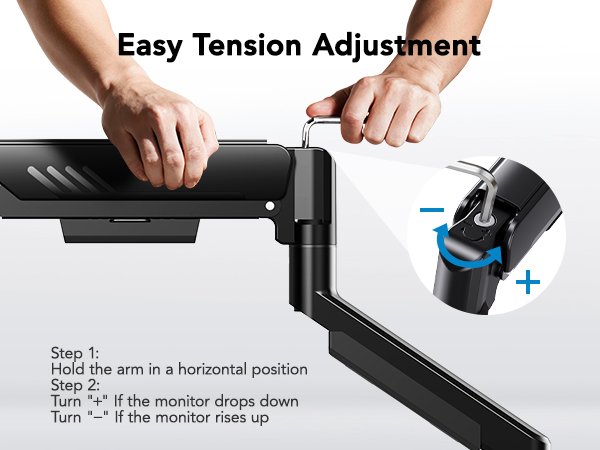 Easy Tension Adjustment

−

+

Step 1:
Hold the arm in a horizontal position
Step 2:
Turn "+" If the monitor drops down
Turn "−" If the monitor rises up