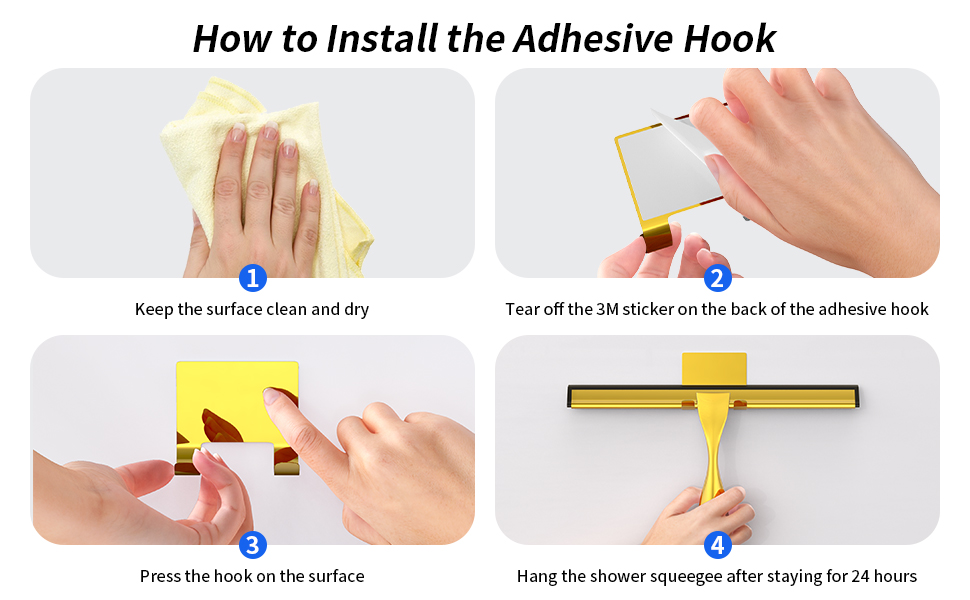 How to Install the Adhesive Hook

1
Keep the surface clean and dry

2
Tear off the 3M sticker on the back of the adhesive hook

3
Press the hook on the surface

4
Hang the shower squeegee after staying for 24 hours