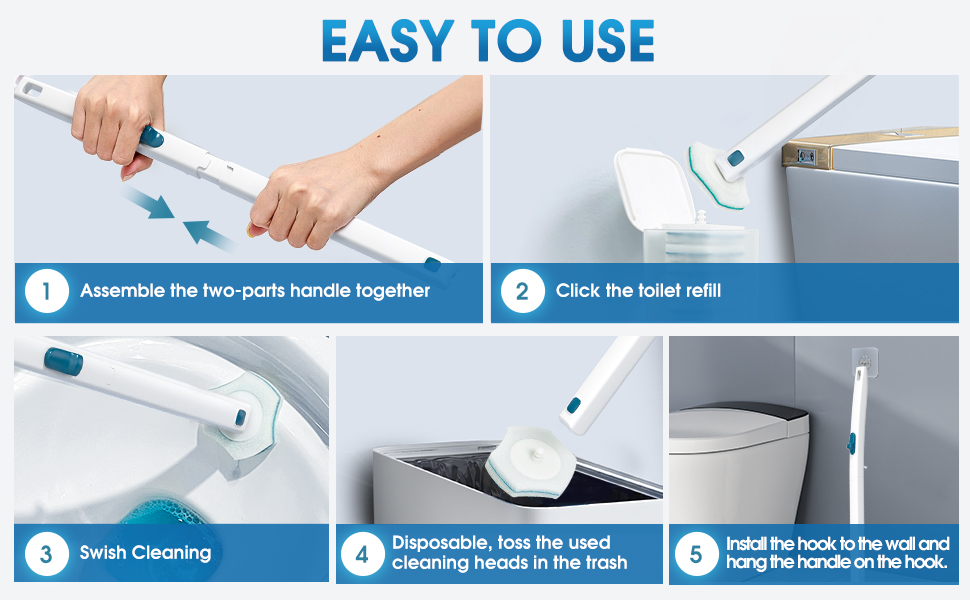 EASY TO USE

1 Assemble the two-parts handle together

2 Click the toilet refill

3 Swish Cleaning

4 Disposable, toss the used cleaning heads in the trash

5 Install the hook to the wall and hang the handle on the hook.