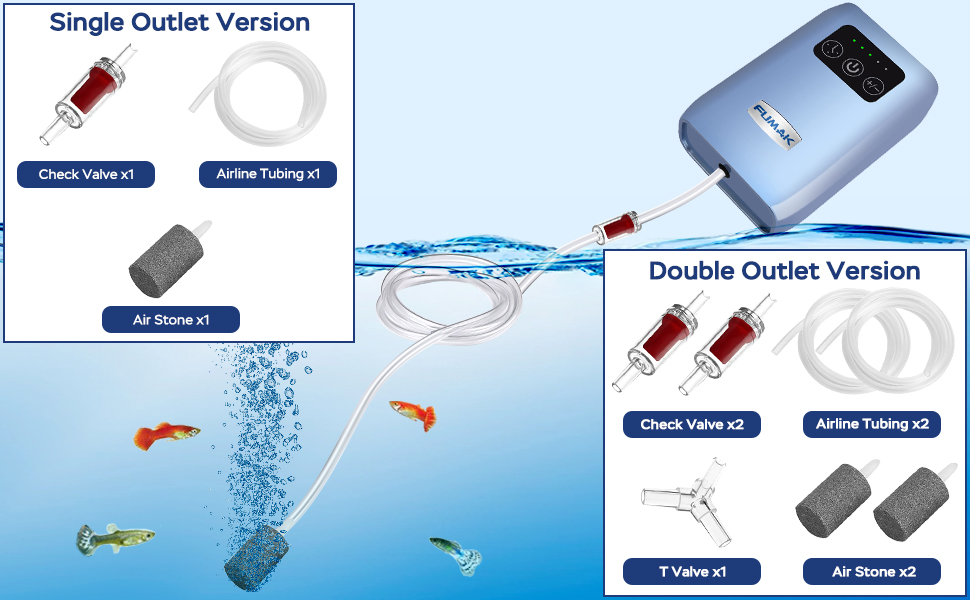 Single Outlet Version

Check Valve x1

Airline Tubing x1

Air Stone x1

FUMAK

Double Outlet Version

Check Valve x2

Airline Tubing x2

T Valve x1

Air Stone x2