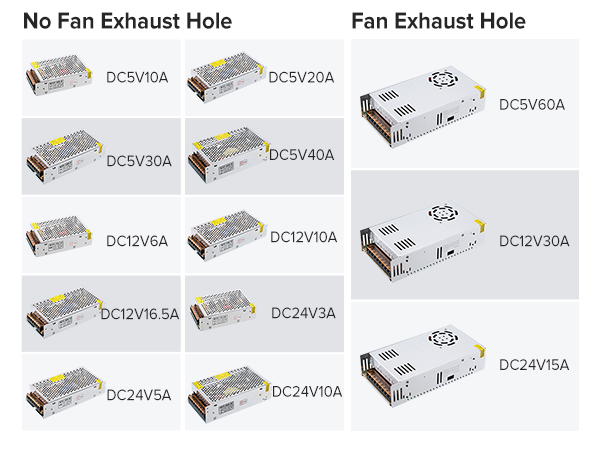 No Fan Exhaust Hole

DC5V10A

DC5V20A

DC5V30A

DC5V40A

DC12V6A

DC12V10A

DC12V16.5A

DC24V3A

DC24V5A

DC24V10A

Fan Exhaust Hole

DC5V60A

DC12V30A

DC24V15A