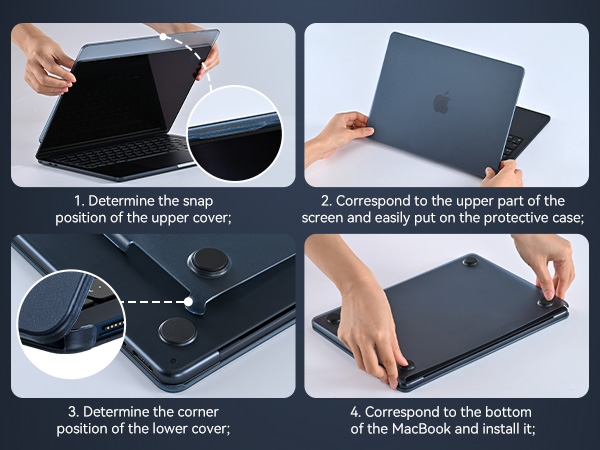 1. Determine the snap position of the upper cover;

2. Correspond to the upper part of the screen and easily put on the protective case;

3. Determine the corner position of the lower cover;

4. Correspond to the bottom of the MacBook and install it;