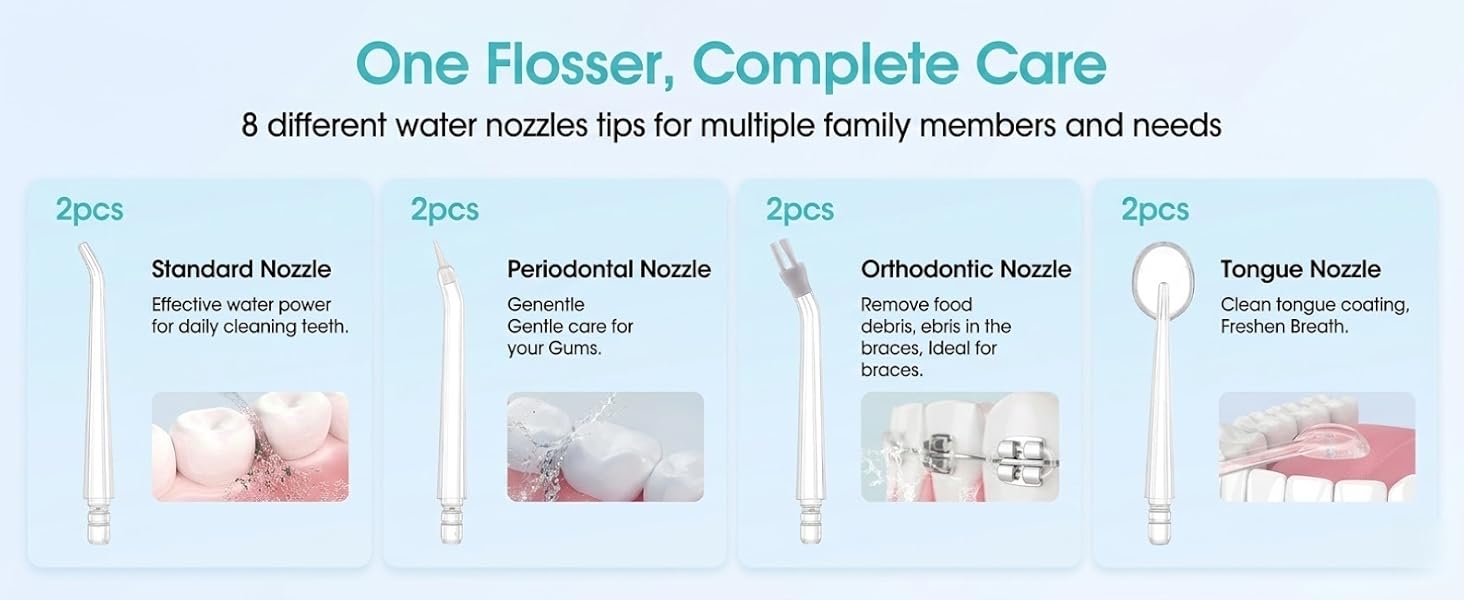 One Flosser, Complete Care

8 different water nozzles tips for multiple family members and needs

2pcs

Standard Nozzle

Effective water power for daily cleaning teeth.

2pcs

Periodontal Nozzle

Genentle Gentle care for your Gums.

2pcs

Orthodontic Nozzle

Remove food debris, ebris in the braces, Ideal for braces.

2pcs

Tongue Nozzle

Clean tongue coating, Freshen Breath.