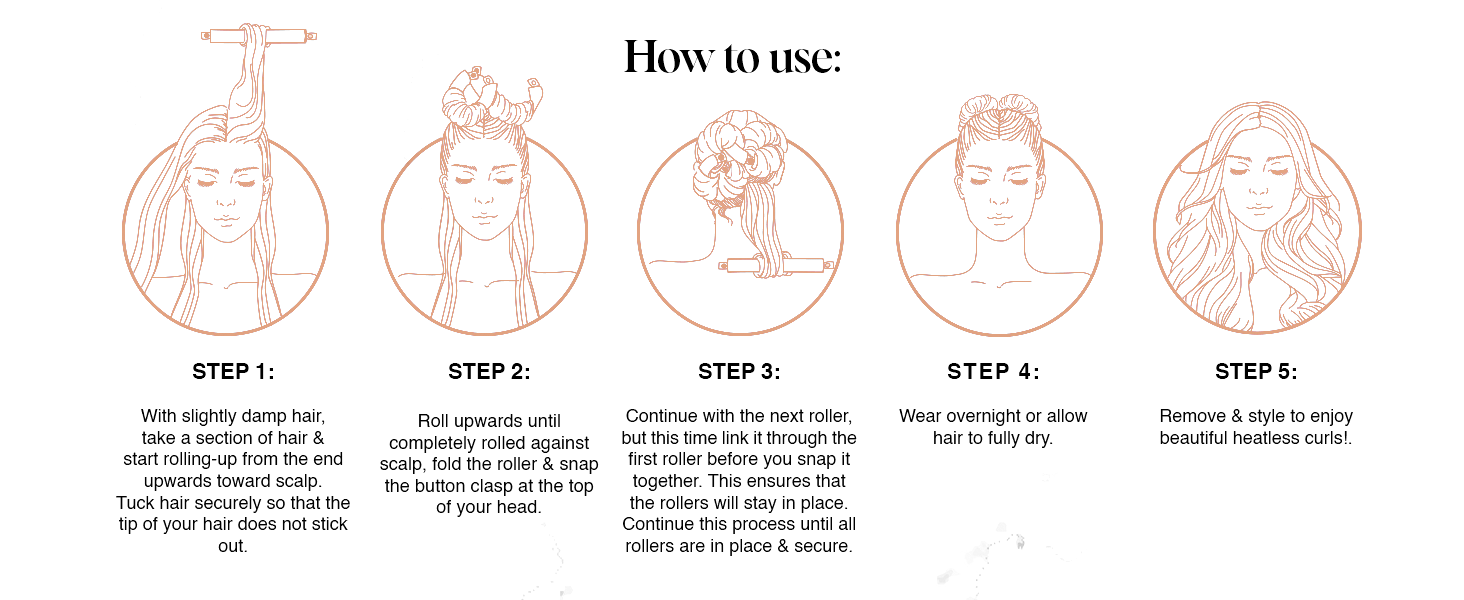 How to use:

STEP 1:

With slightly damp hair, take a section of hair & start rolling-up from the end upwards toward scalp. Tuck hair securely so that the tip of your hair does not stick out.

STEP 2:

Roll upwards until completely rolled against scalp, fold the roller & snap the button clasp at the top of your head.

STEP 3:

Continue with the next roller, but this time link it through the first roller before you snap it together. This ensures that the rollers will stay in place. Continue this process until all rollers are in place & secure.

STEP 4:

Wear overnight or allow hair to fully dry.

STEP 5:

Remove & style to enjoy beautiful heatless curls!.