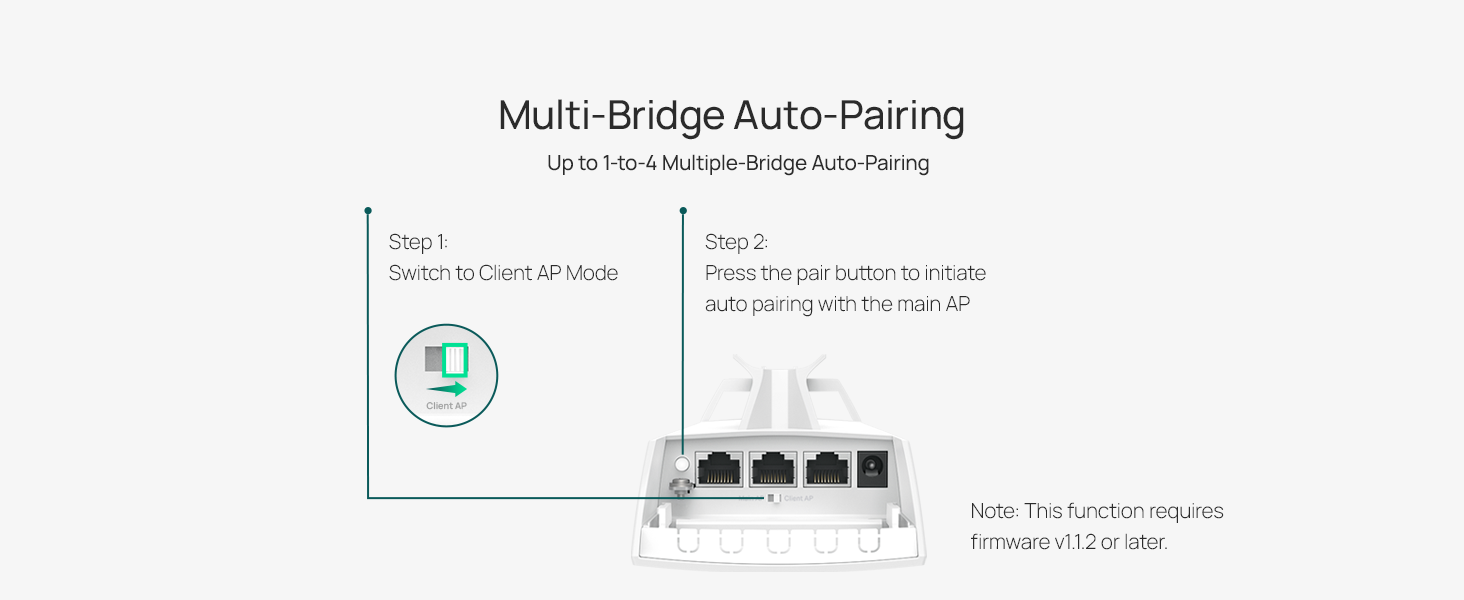 Multi-Bridge Auto-Pairing

Up to 1-to-4 Multiple-Bridge Auto-Pairing

Step 1:
Switch to Client AP Mode

Client AP

Step 2:
Press the pair button to initiate auto pairing with the main AP

Client AP

Note: This function requires firmware v1.1.2 or later.