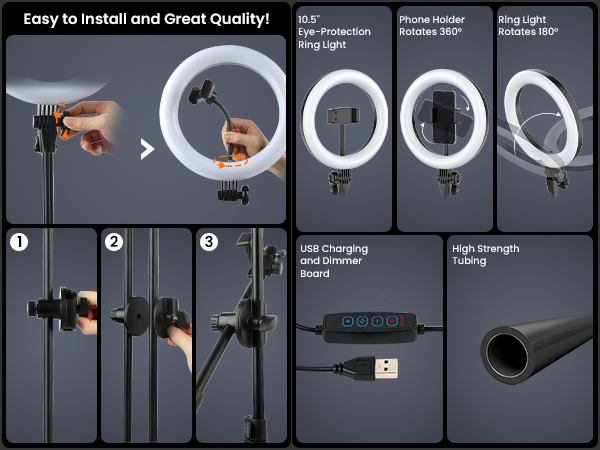 Easy to Install and Great Quality!

1

2

3

10.5" Eye-Protection Ring Light

Phone Holder Rotates 360°

Ring Light Rotates 180°

USB Charging and Dimmer Board

High Strength Tubing