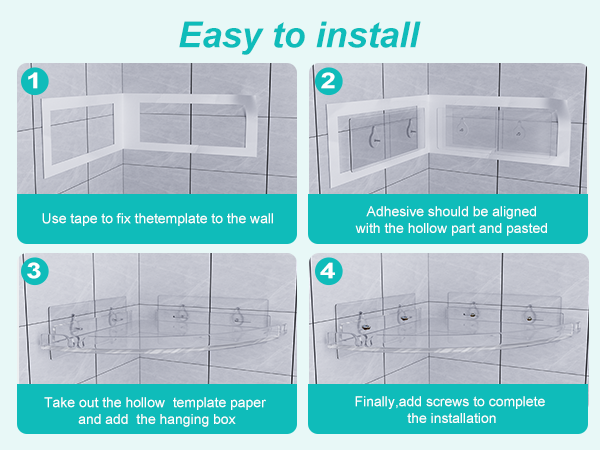 Easy to install

1

Use tape to fix thetemplate to the wall

2

Adhesive should be aligned with the hollow part and pasted

3

Take out the hollow template paper and add the hanging box

4

Finally,add screws to complete the installation