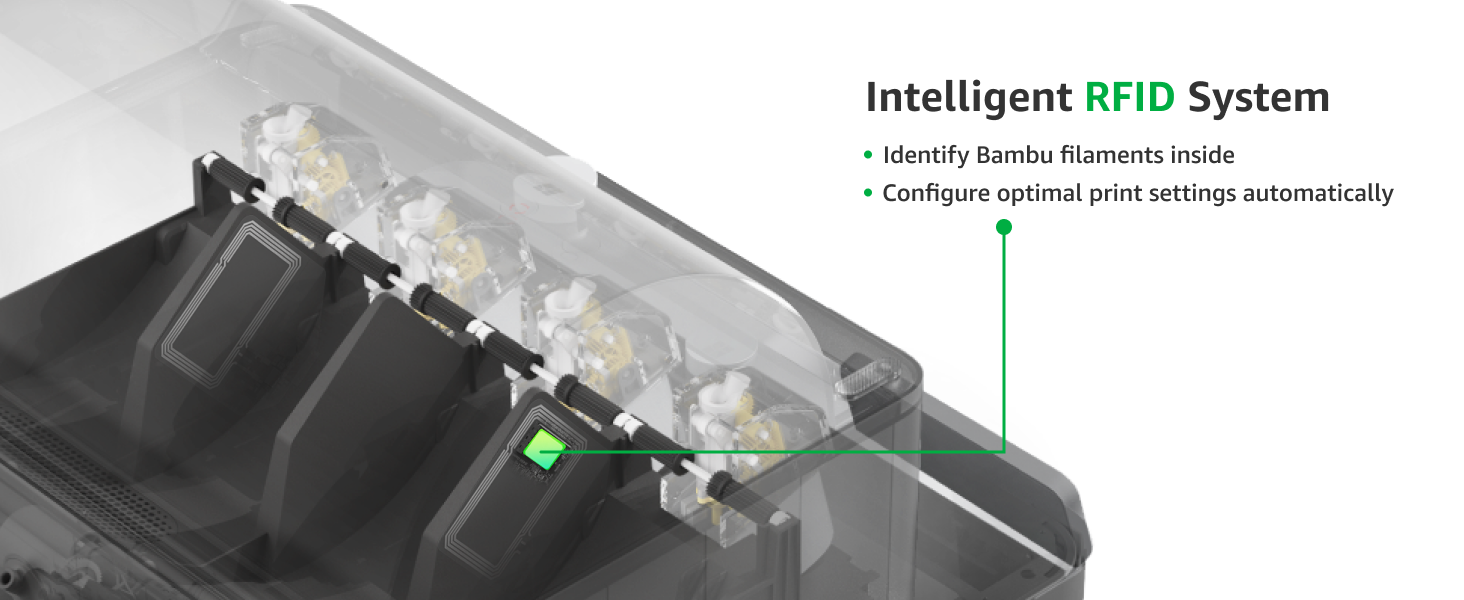 Intelligent RFID System

• Identify Bambu filaments inside
• Configure optimal print settings automatically