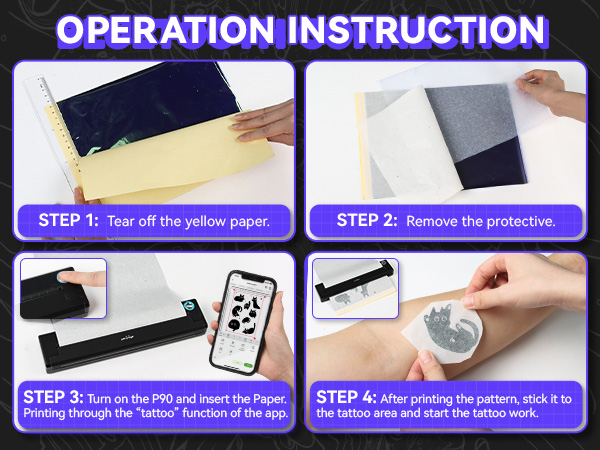 OPERATION INSTRUCTION

STEP 1: Tear off the yellow paper.

STEP 2: Remove the protective.

STEP 3: Turn on the P90 and insert the Paper. Printing through the "tattoo" function of the app.

STEP 4: After printing the pattern, stick it to the tattoo area and start the tattoo work.