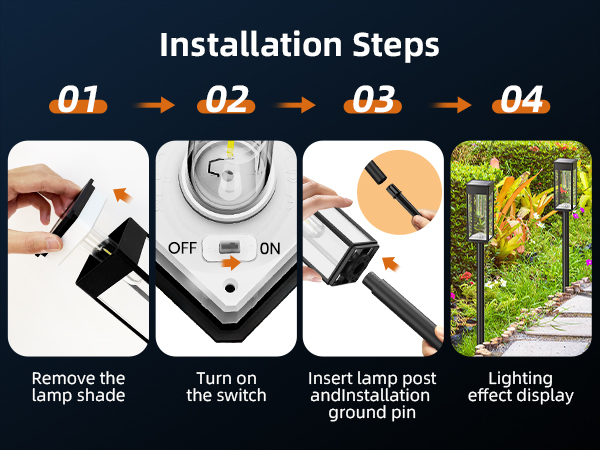 Installation Steps

01

02

03

04

OFF ON

Remove the lamp shade

Turn on the switch

Insert lamp post andInstallation ground pin

Lighting effect display