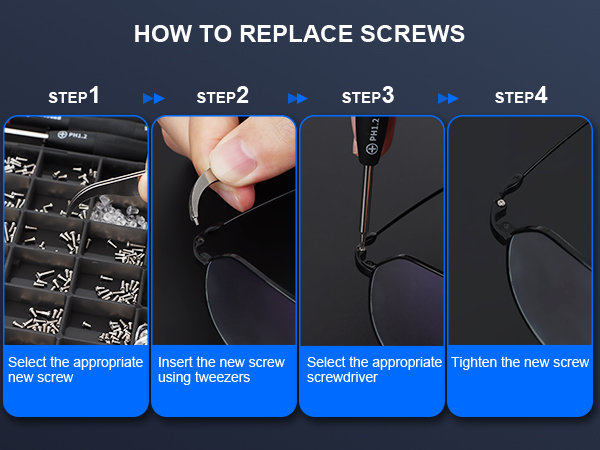 HOW TO REPLACE SCREWS

STEP1

PH1.2

Select the appropriate new screw

STEP2

Insert the new screw using tweezers

STEP3

PH1.2

Select the appropriate screwdriver

STEP4

Tighten the new screw