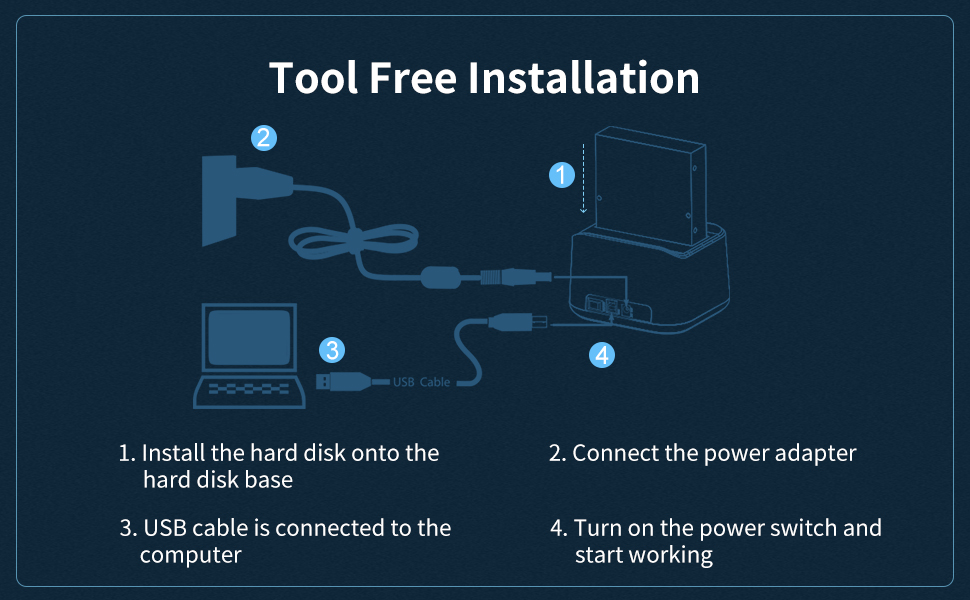 Tool Free Installation

2

1

3

USB Cable

4

1. Install the hard disk onto the hard disk base

2. Connect the power adapter

3. USB cable is connected to the computer

4. Turn on the power switch and start working