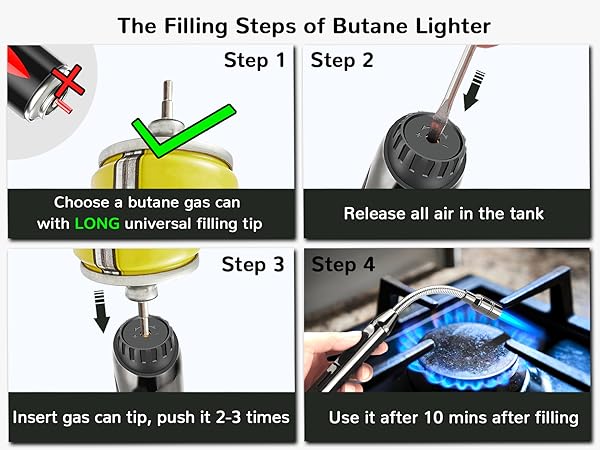 The Filling Steps of Butane Lighter

Step 1

Choose a butane gas can with LONG universal filling tip

Step 2

Release all air in the tank

Step 3

Insert gas can tip, push it 2-3 times

Step 4

Use it after 10 mins after filling