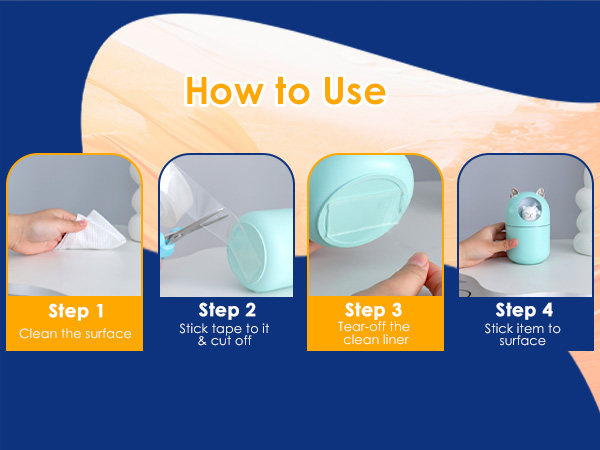 How to Use

Step 1
Clean the surface

Step 2
Stick tape to it
& cut off

Step 3
Tear-off the
clean liner

Step 4
Stick item to
surface