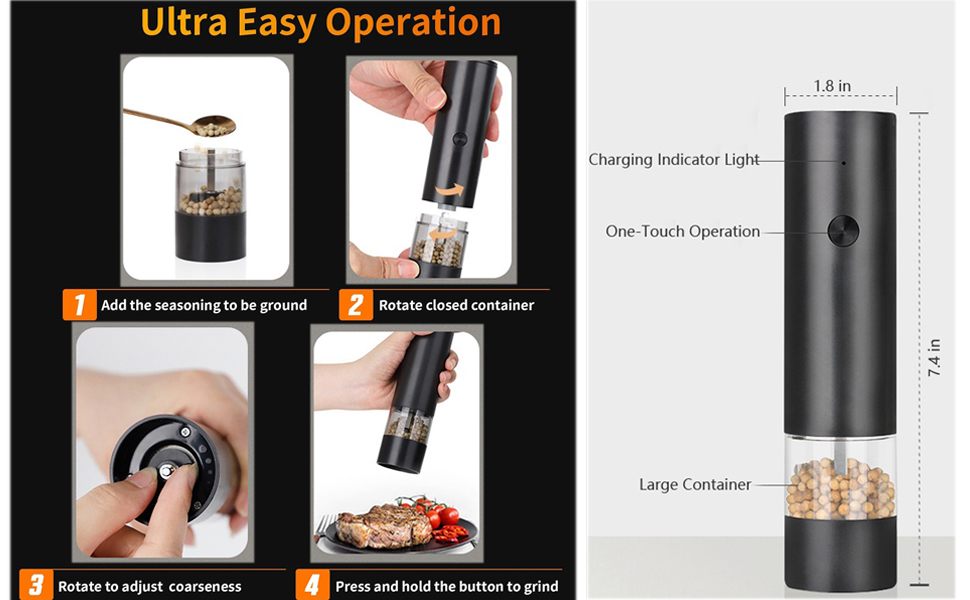 Ultra Easy Operation

1 Add the seasoning to be ground

2 Rotate closed container

3 Rotate to adjust coarseness

4 Press and hold the button to grind

1.8 in

Charging Indicator Light

One-Touch Operation

7.4 in

Large Container