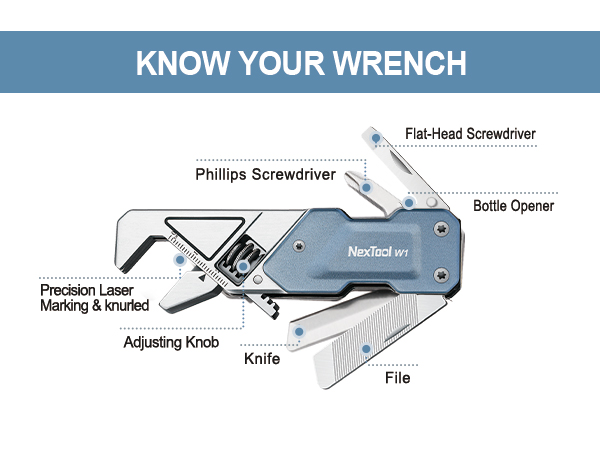 KNOW YOUR WRENCH

Flat-Head Screwdriver

Phillips Screwdriver

Bottle Opener

NexTool W1

Precision Laser Marking & knurled

Adjusting Knob

Knife

File