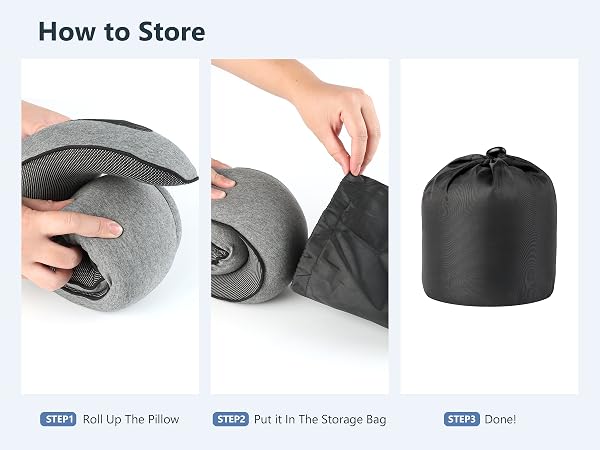 How to Store

STEP1 Roll Up The Pillow

STEP2 Put it In The Storage Bag

STEP3 Done!