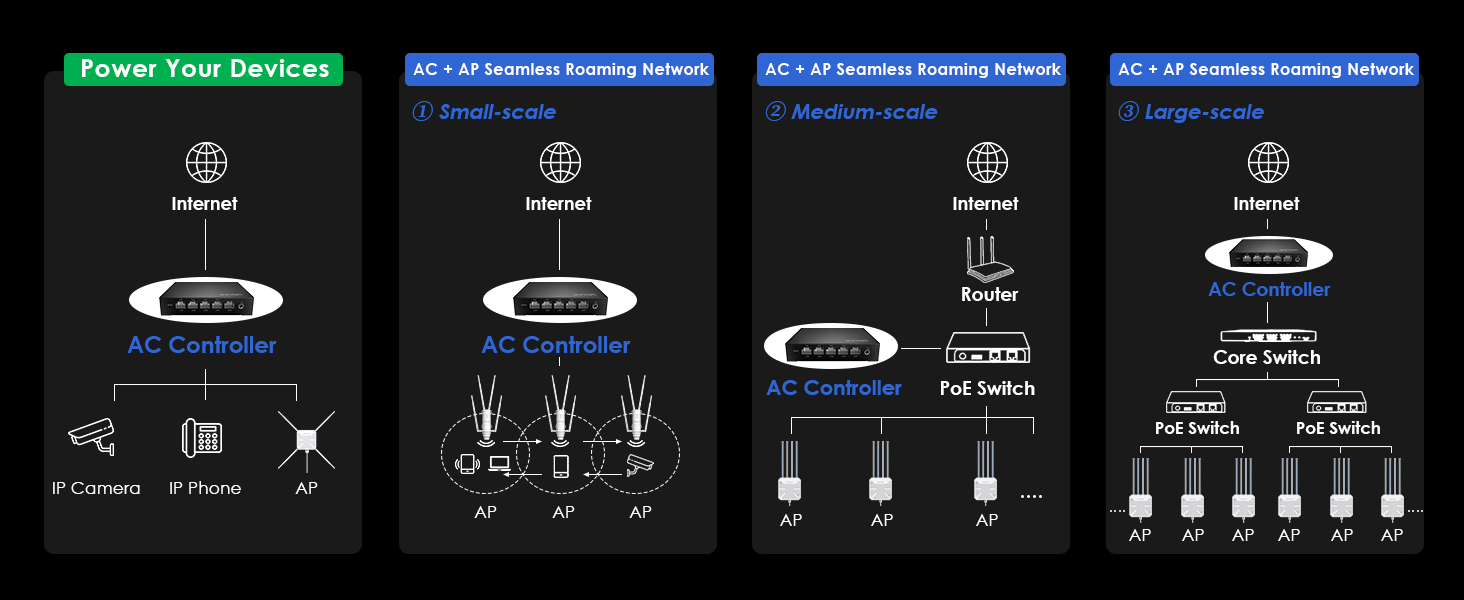 Power Your Devices

Internet

AC Controller

IP Camera IP Phone AP

AC + AP Seamless Roaming Network

① Small-scale

Internet

AC Controller

AP AP AP

AC + AP Seamless Roaming Network

② Medium-scale

Internet

Router

AC Controller

PoE Switch

AP AP AP ....

AC + AP Seamless Roaming Network

③ Large-scale

Internet

AC Controller

Core Switch

PoE Switch PoE Switch

.... AP AP AP AP AP AP ....