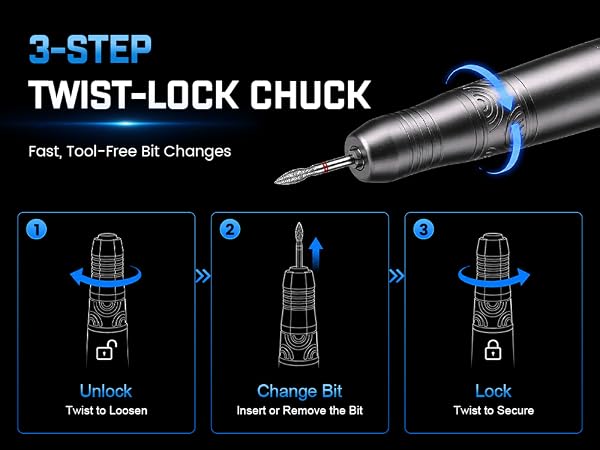 3-STEP
TWIST-LOCK CHUCK

Fast, Tool-Free Bit Changes

1
Unlock
Twist to Loosen

2
Change Bit
Insert or Remove the Bit

3
Lock
Twist to Secure