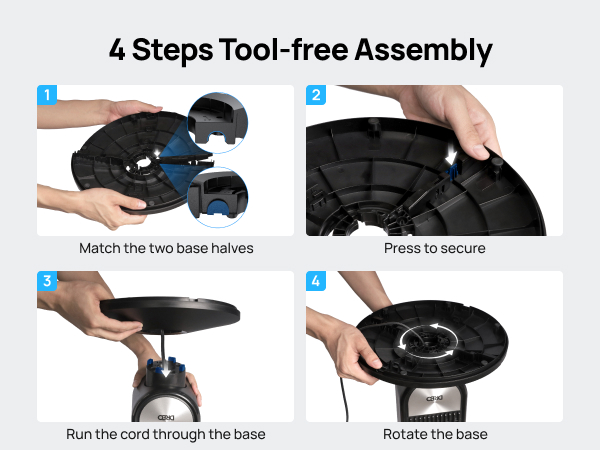 4 Steps Tool-free Assembly

1

Match the two base halves

2

Press to secure

3

Run the cord through the base

4

Rotate the base