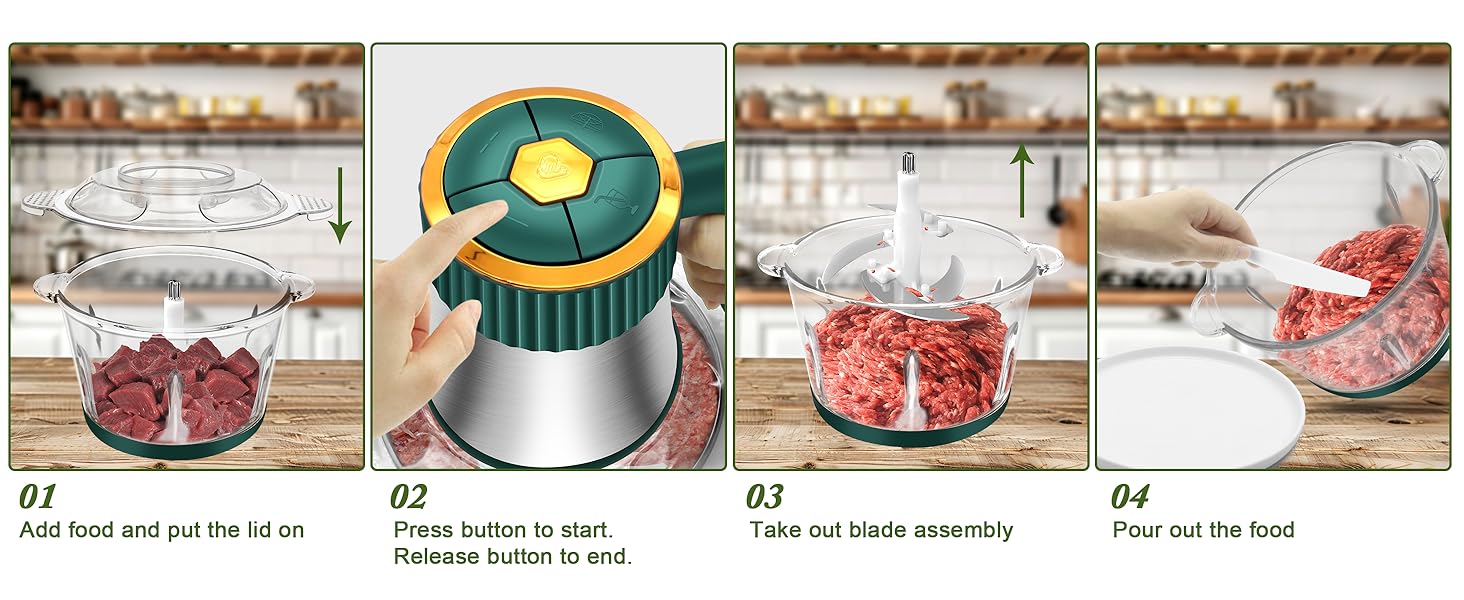 01
Add food and put the lid on

02
Press button to start.
Release button to end.

03
Take out blade assembly

04
Pour out the food