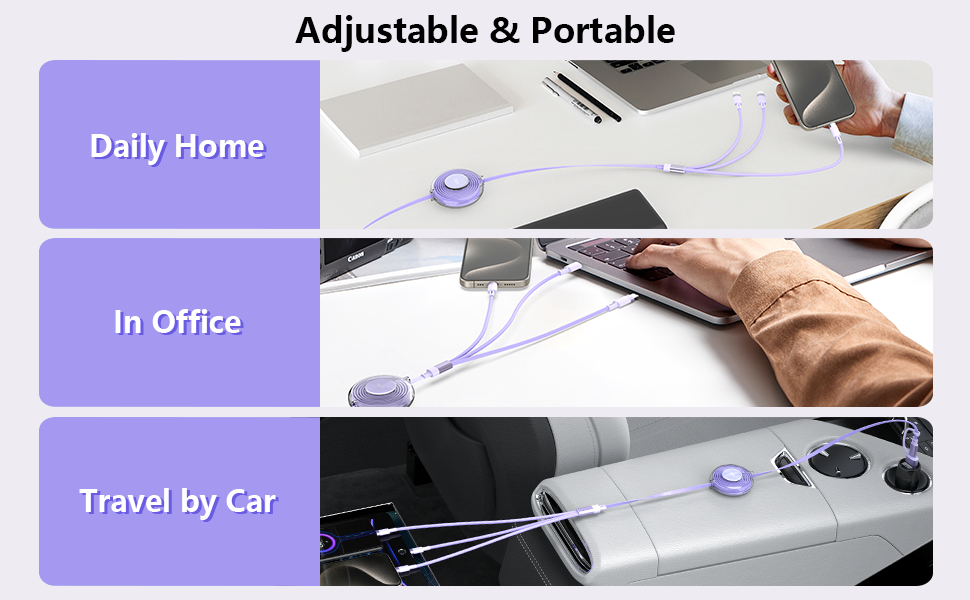 Adjustable & Portable

Daily Home

In Office

Travel by Car