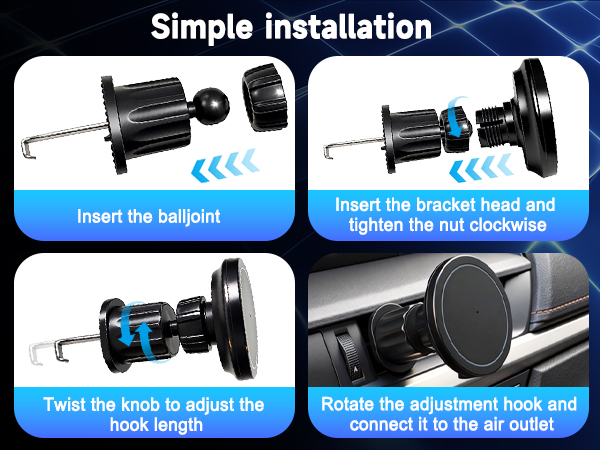 Simple installation

Insert the balljoint

Insert the bracket head and tighten the nut clockwise

Twist the knob to adjust the hook length

Rotate the adjustment hook and connect it to the air outlet