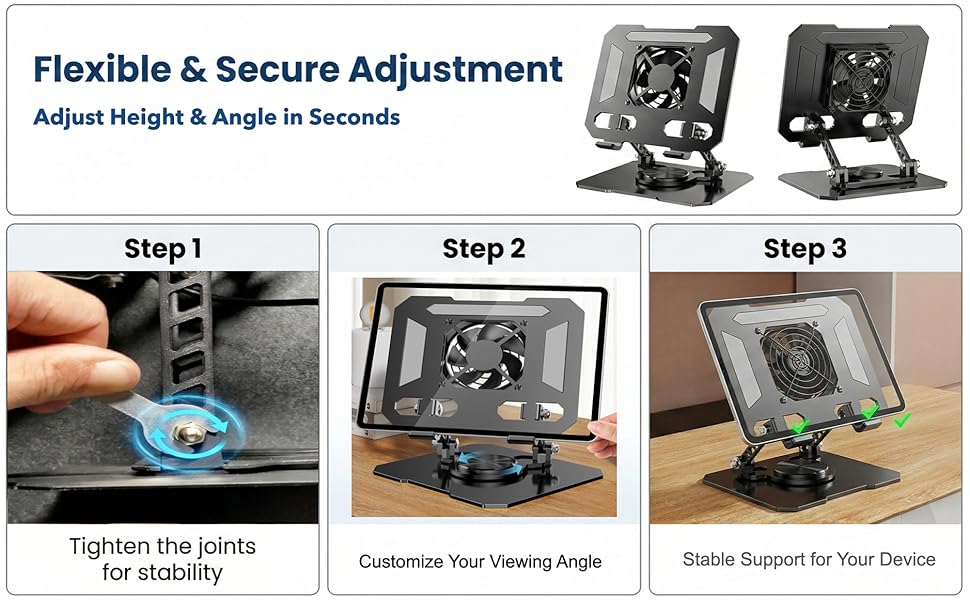 Flexible & Secure Adjustment
Adjust Height & Angle in Seconds

Step 1
Tighten the joints for stability

Step 2
Customize Your Viewing Angle

Step 3
Stable Support for Your Device