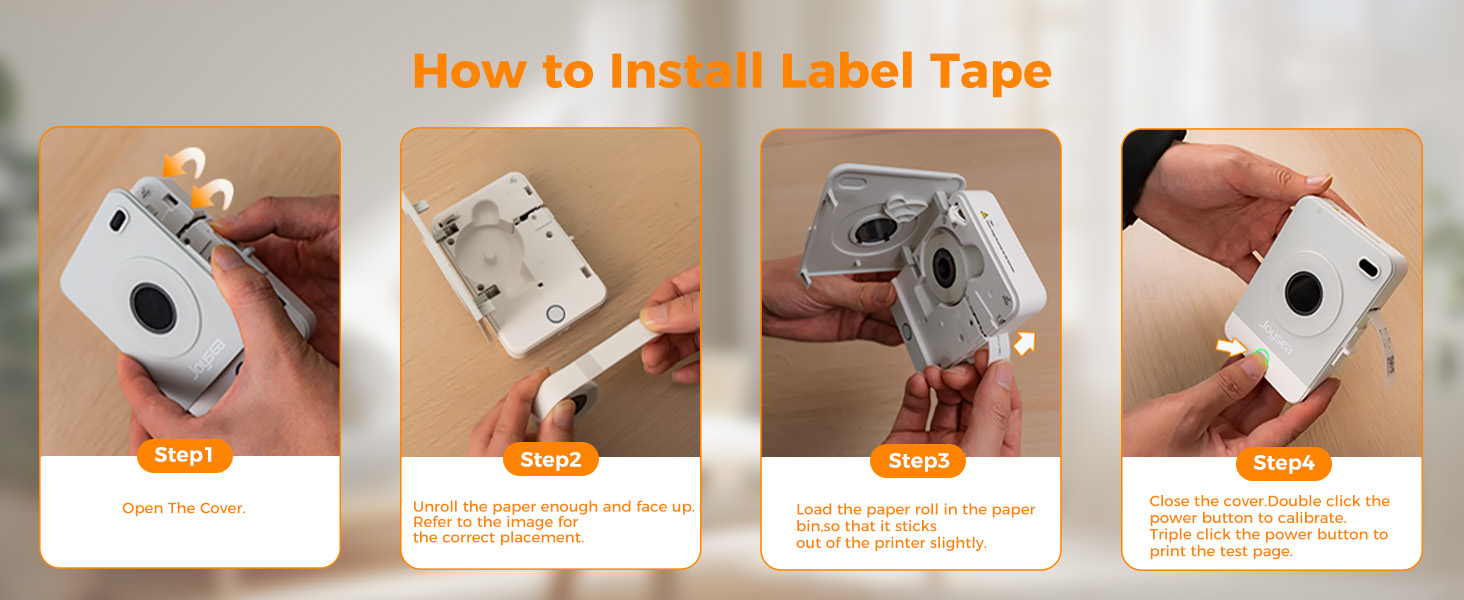 How to Install Label Tape

Joysea

Step1

Open The Cover.

Step2

Unroll the paper enough and face up. Refer to the image for the correct placement.

Step3

Load the paper roll in the paper bin,so that it sticks out of the printer slightly.

Joysea

Step4

Close the cover.Double click the power button to calibrate. Triple click the power button to print the test page.