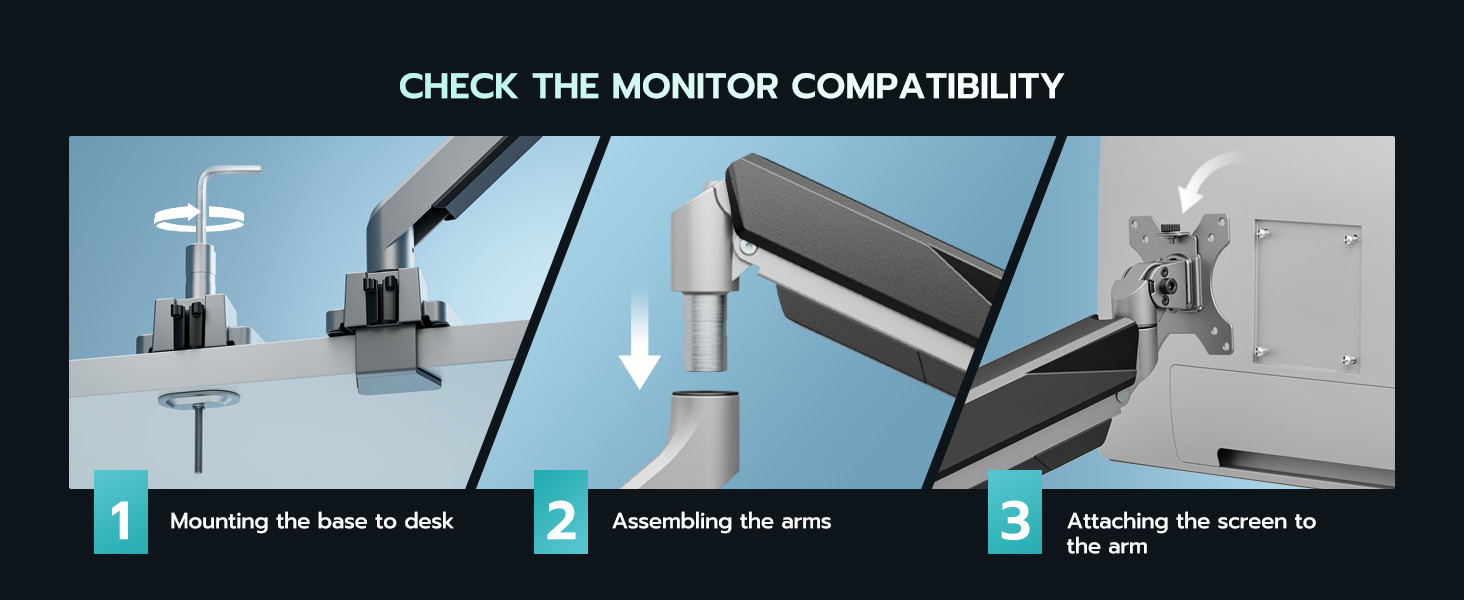 CHECK THE MONITOR COMPATIBILITY

1 Mounting the base to desk

2 Assembling the arms

3 Attaching the screen to the arm