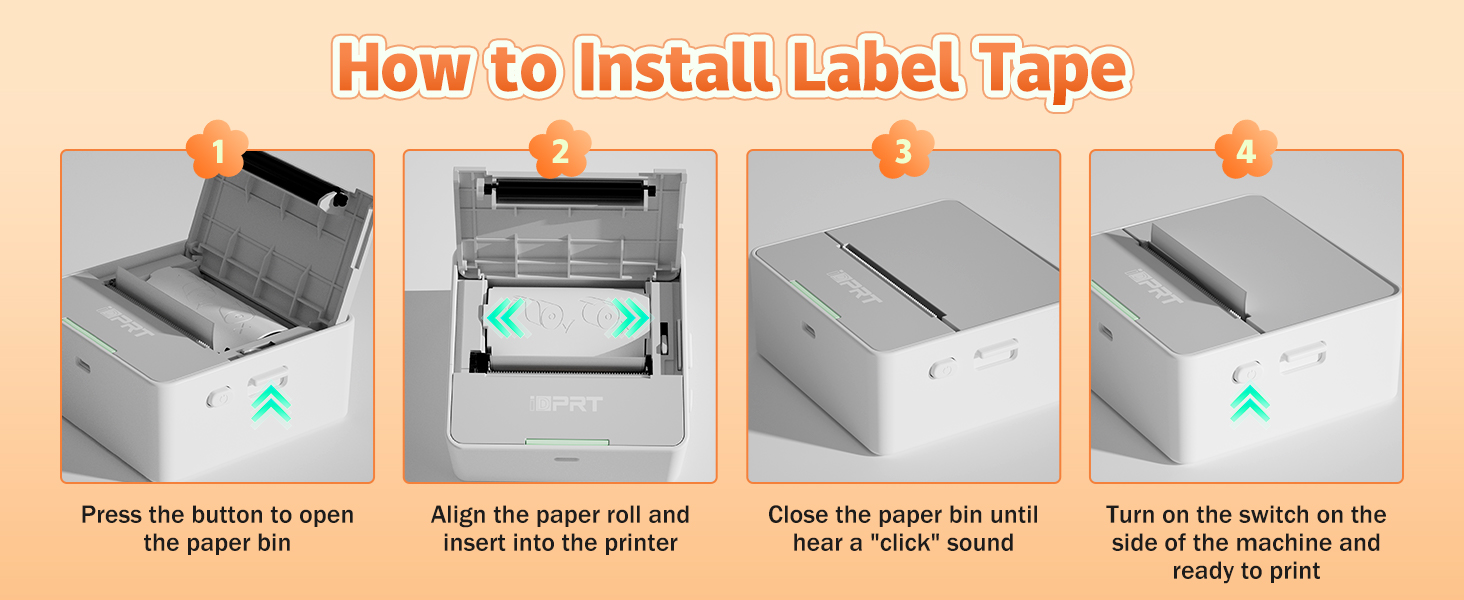 How to Install Label Tape

1

iDPRT

Press the button to open the paper bin

2

iDPRT

Align the paper roll and insert into the printer

3

iDPRT

Close the paper bin until hear a "click" sound

4

iDPRT

Turn on the switch on the side of the machine and ready to print