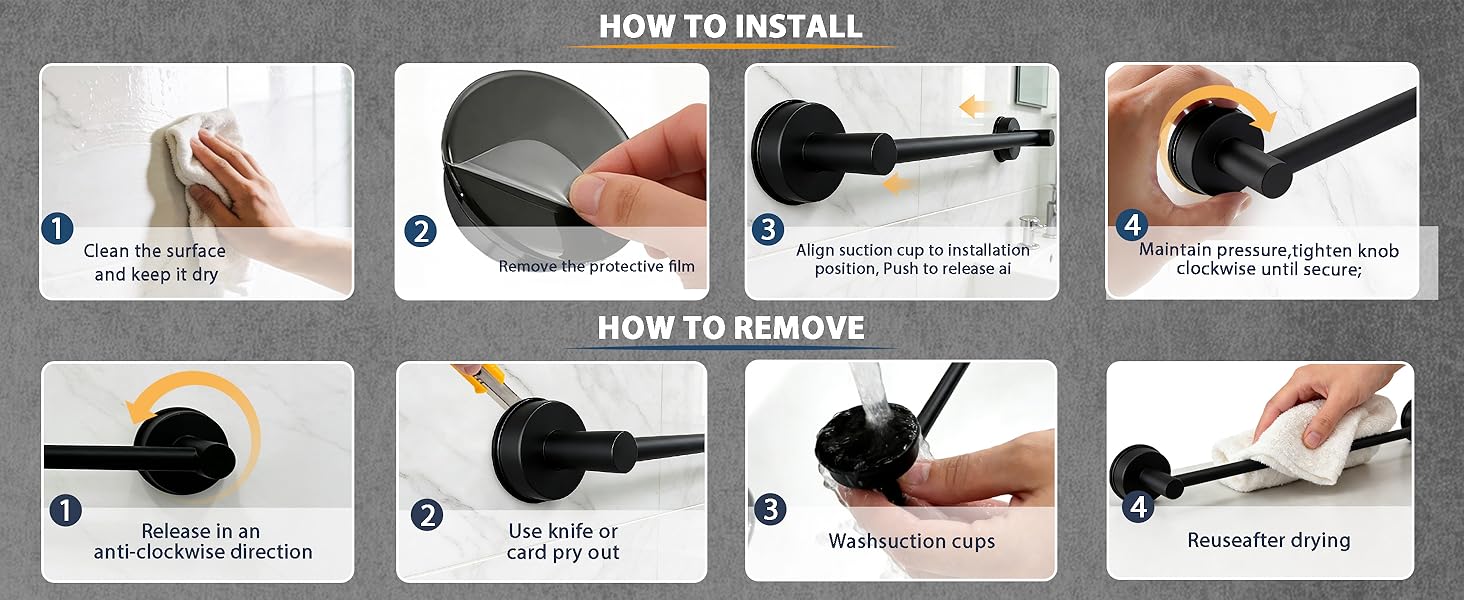 HOW TO INSTALL

1
Clean the surface and keep it dry

2
Remove the protective film

3
Align suction cup to installation position, Push to release ai

4
Maintain pressure,tighten knob clockwise until secure;

HOW TO REMOVE

1
Release in an anti-clockwise direction

2
Use knife or card pry out

3
Washsuction cups

4
Reuseafter drying